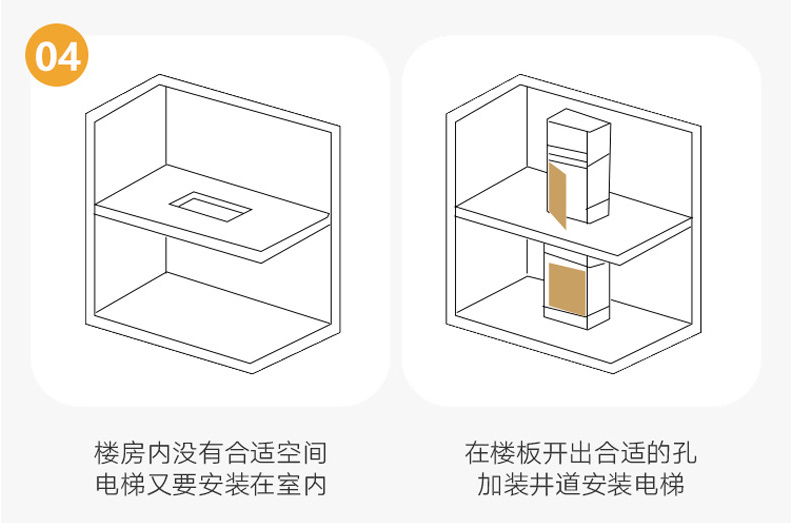 04

楼房内没有合适空间
电梯又要安装在室内

在楼板开出合适的孔
加装井道安装电梯